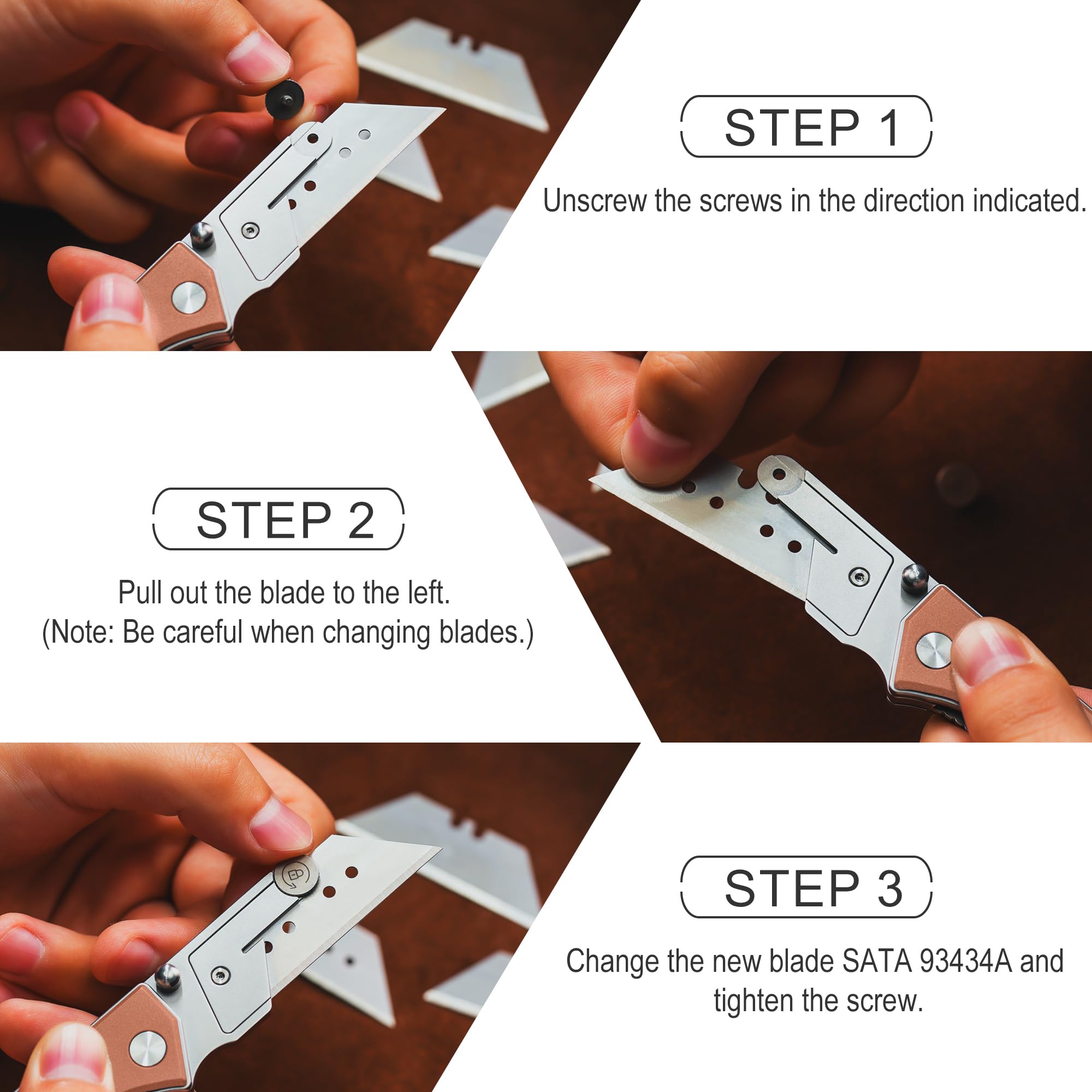 STEP 1

Unscrew the screws in the direction indicated.

STEP 2

Pull out the blade to the left.
(Note: Be careful when changing blades.)

STEP 3

Change the new blade SATA 93434A and tighten the screw.