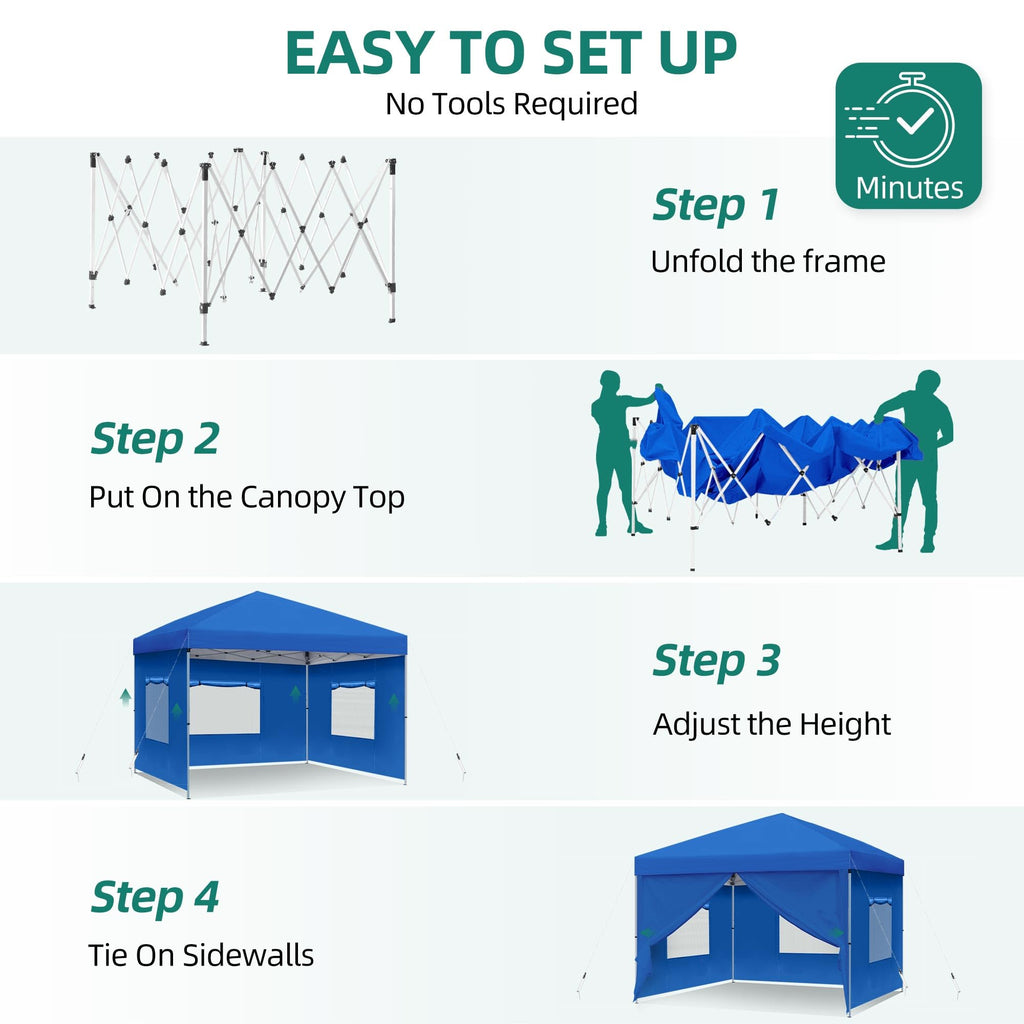 EASY TO SET UP
No Tools Required

Minutes

Step 1
Unfold the frame

Step 2
Put On the Canopy Top

Step 3
Adjust the Height

Step 4
Tie On Sidewalls