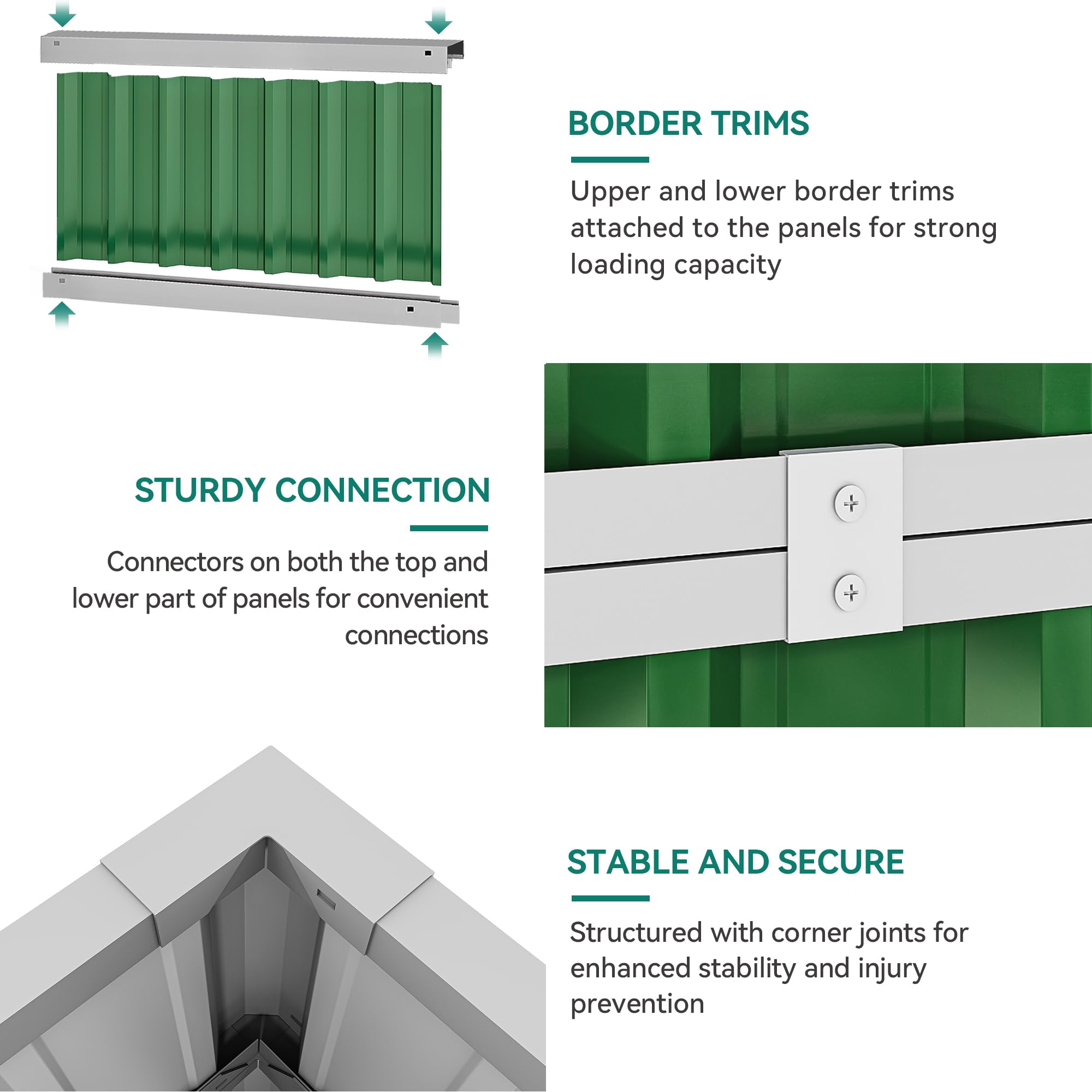 BORDER TRIMS

Upper and lower border trims attached to the panels for strong loading capacity

STURDY CONNECTION

Connectors on both the top and lower part of panels for convenient connections

STABLE AND SECURE

Structured with corner joints for enhanced stability and injury prevention