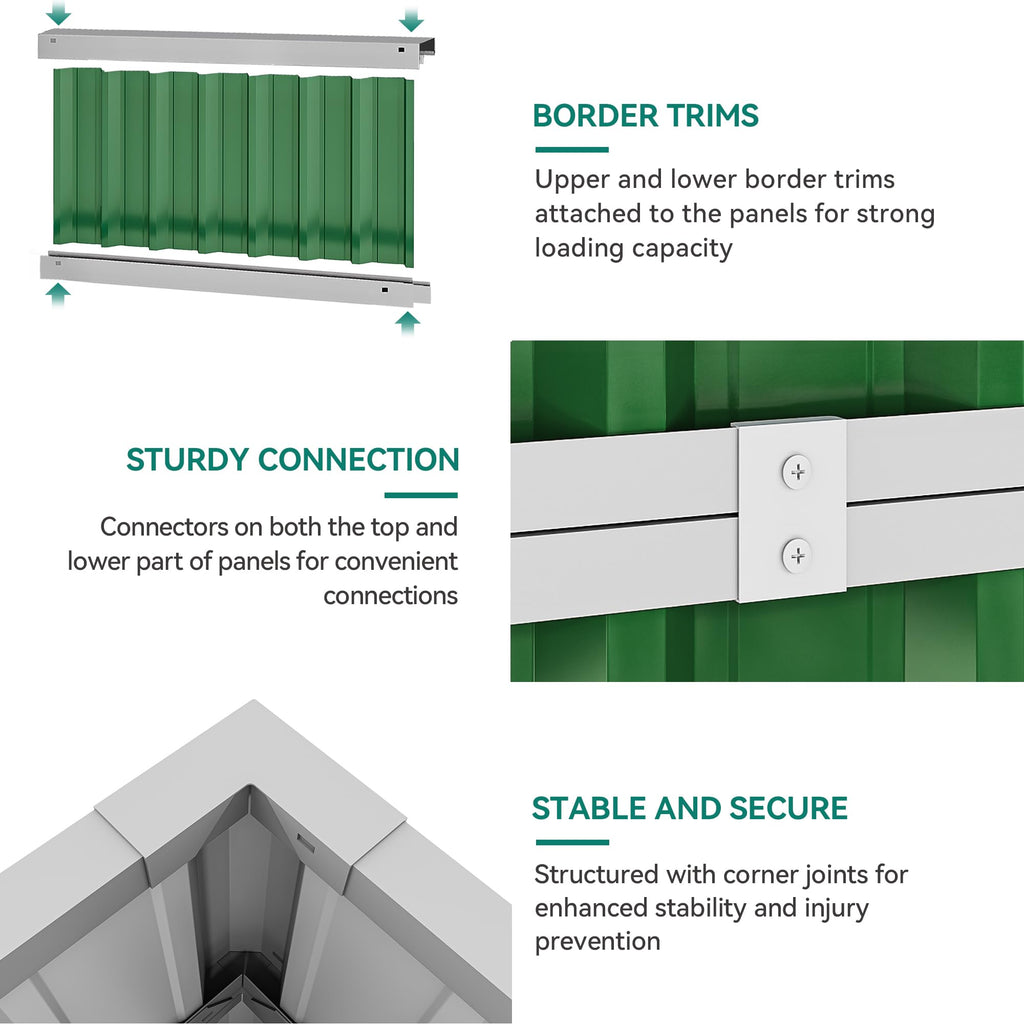 BORDER TRIMS

Upper and lower border trims attached to the panels for strong loading capacity

STURDY CONNECTION

Connectors on both the top and lower part of panels for convenient connections

STABLE AND SECURE

Structured with corner joints for enhanced stability and injury prevention