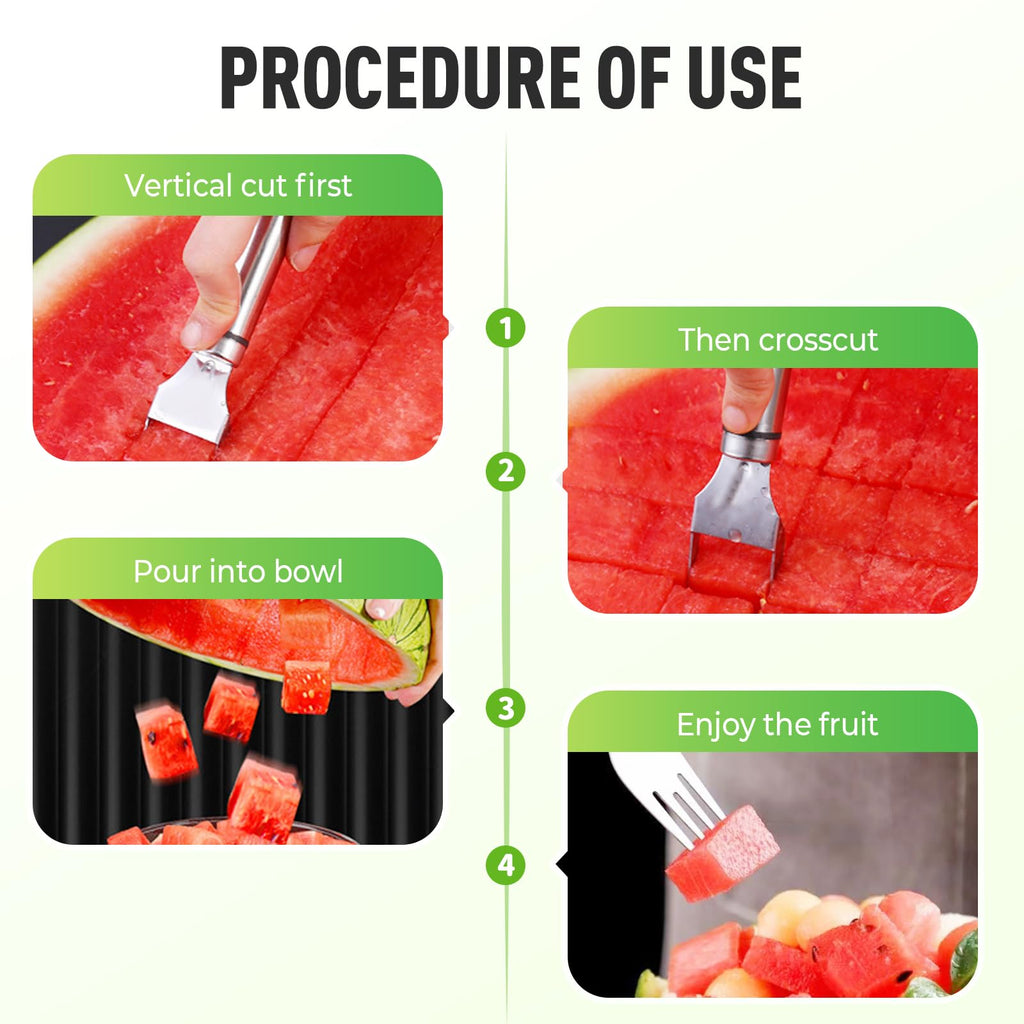 PROCEDURE OF USE

Vertical cut first

1

Then crosscut

2

Pour into bowl

3

Enjoy the fruit

4