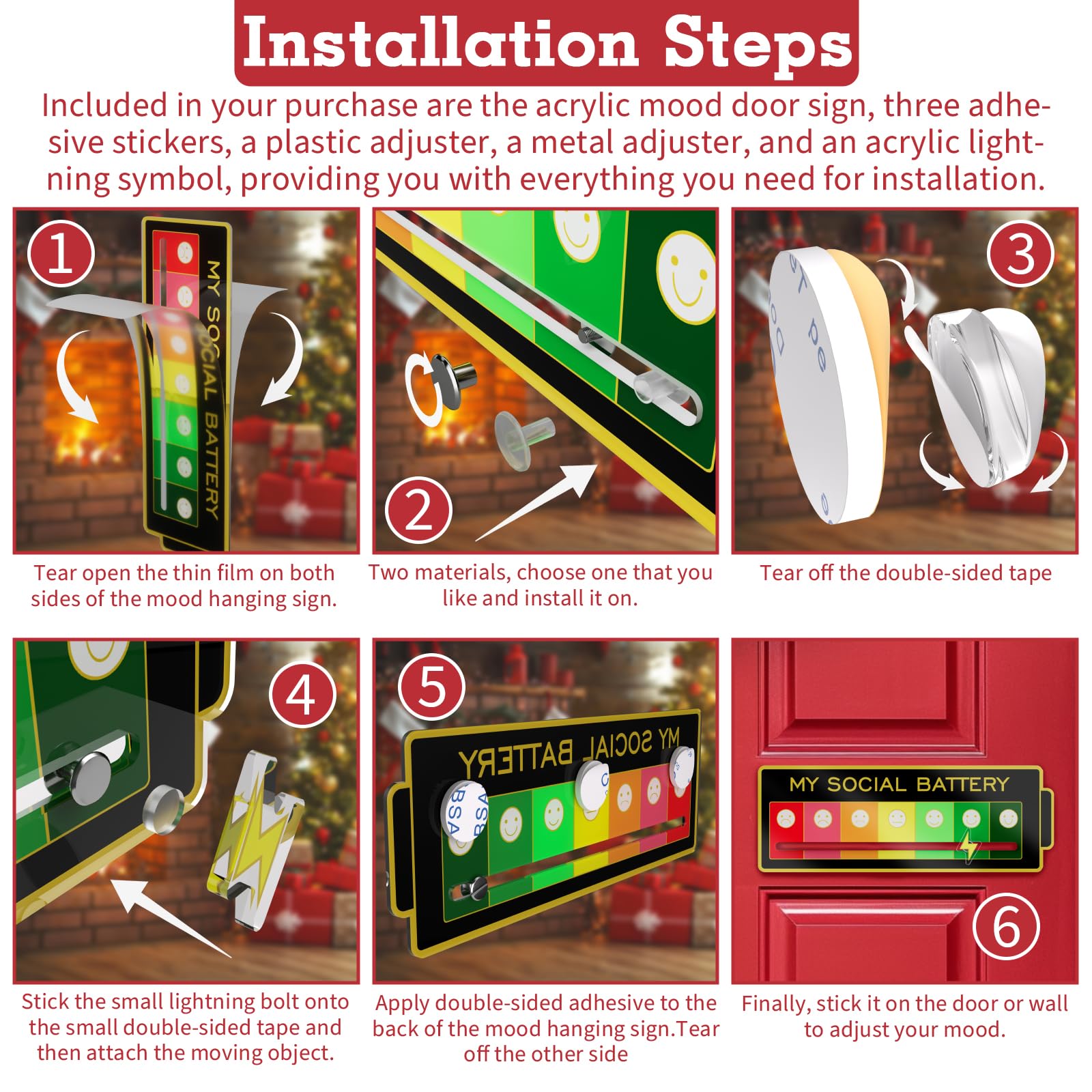 Installation Steps

Included in your purchase are the acrylic mood door sign, three adhesive stickers, a plastic adjuster, a metal adjuster, and an acrylic lightning symbol, providing you with everything you need for installation.

1

MY SOCIAL BATTERY

Tear open the thin film on both sides of the mood hanging sign.

2

Two materials, choose one that you like and install it on.

3

Tear off the double-sided tape

4

Stick the small lightning bolt onto the small double-sided tape and then attach the moving object.

5

MY SOCIAL BATTERY

BSA

BSA

Apply double-sided adhesive to the back of the mood hanging sign.Tear off the other side

MY SOCIAL BATTERY

6

Finally, stick it on the door or wall to adjust your mood.