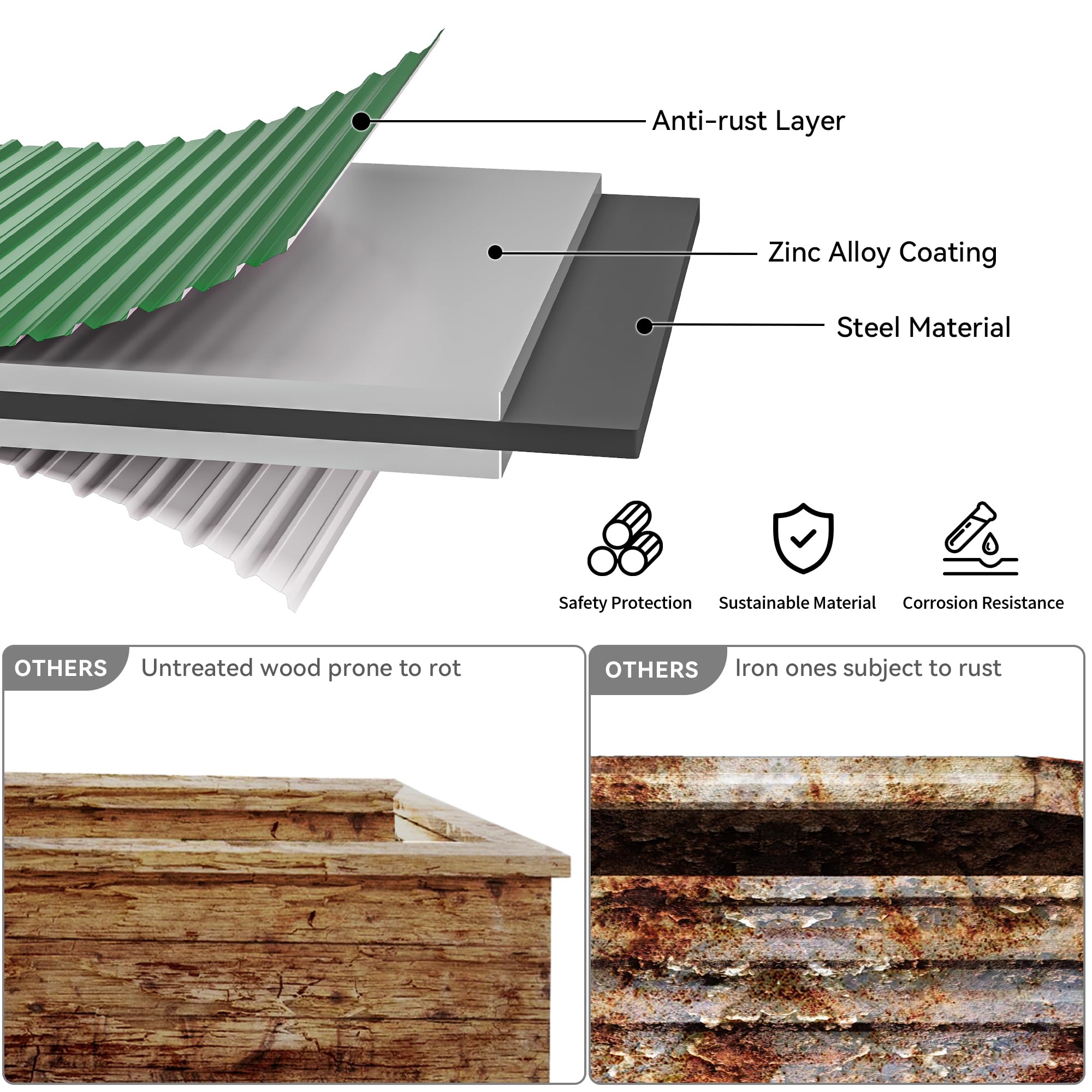 Anti-rust Layer

Zinc Alloy Coating

Steel Material

Safety Protection

Sustainable Material

Corrosion Resistance

OTHERS Untreated wood prone to rot

OTHERS Iron ones subject to rust