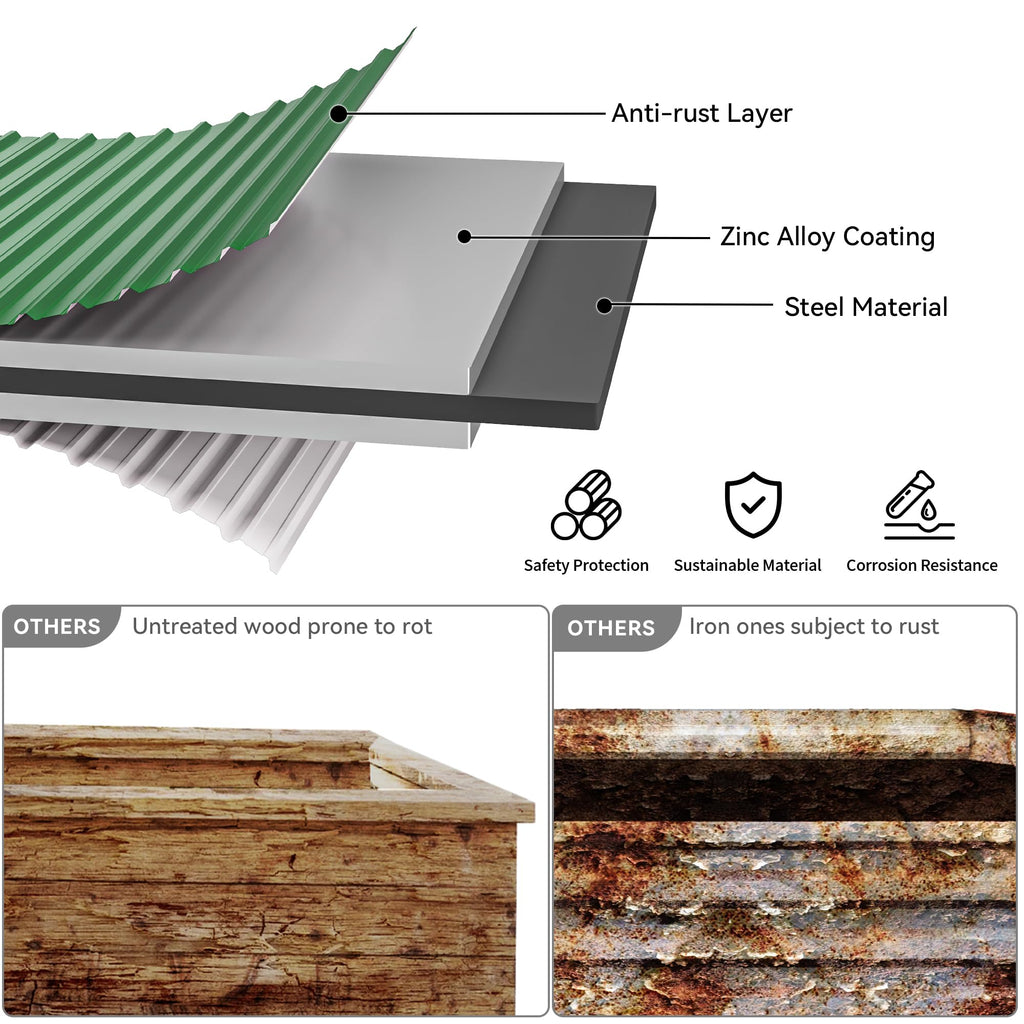 Anti-rust Layer

Zinc Alloy Coating

Steel Material

Safety Protection

Sustainable Material

Corrosion Resistance

OTHERS Untreated wood prone to rot

OTHERS Iron ones subject to rust